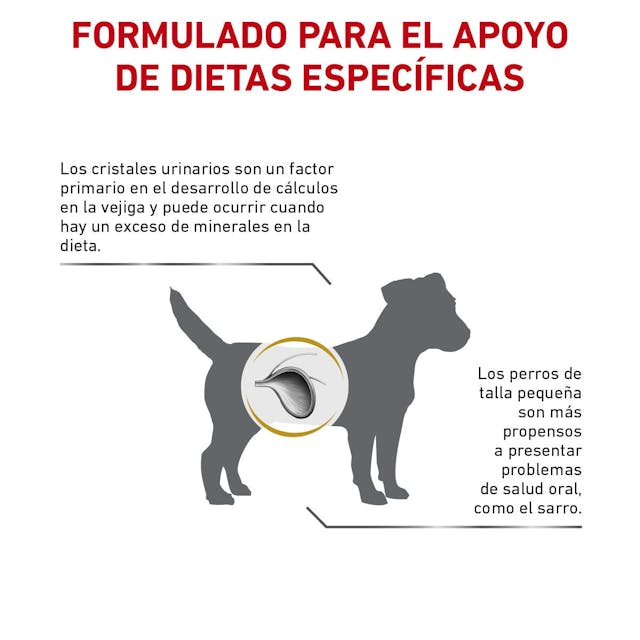 FORMULADO PARA EL APOYO DE DIETAS ESPECÍFICAS

Los cristales urinarios son un factor primario en el desarrollo de cálculos en la vejiga y puede ocurrir cuando hay un exceso de minerales en la dieta.

Los perros de talla pequeña son más propensos a presentar problemas de salud oral, como el sarro.