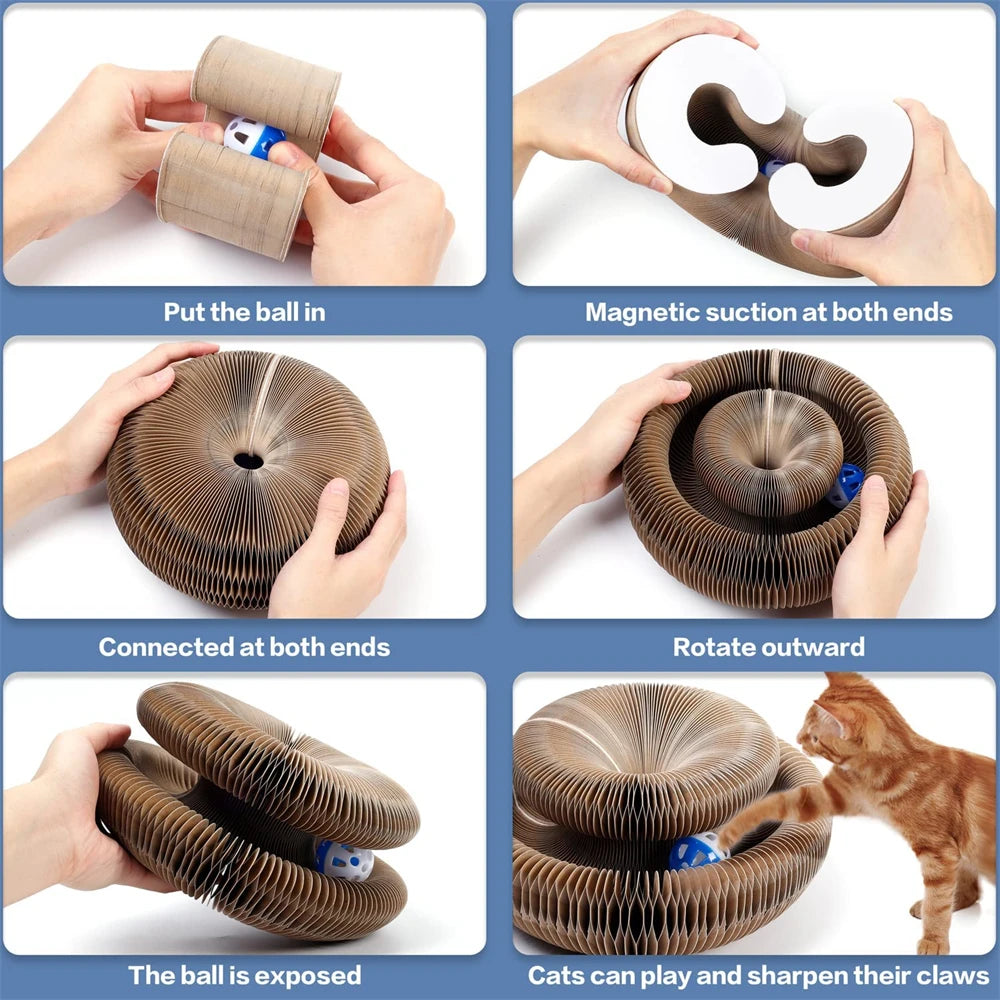 Put the ball in

Magnetic suction at both ends

Connected at both ends

Rotate outward

The ball is exposed

Cats can play and sharpen their claws