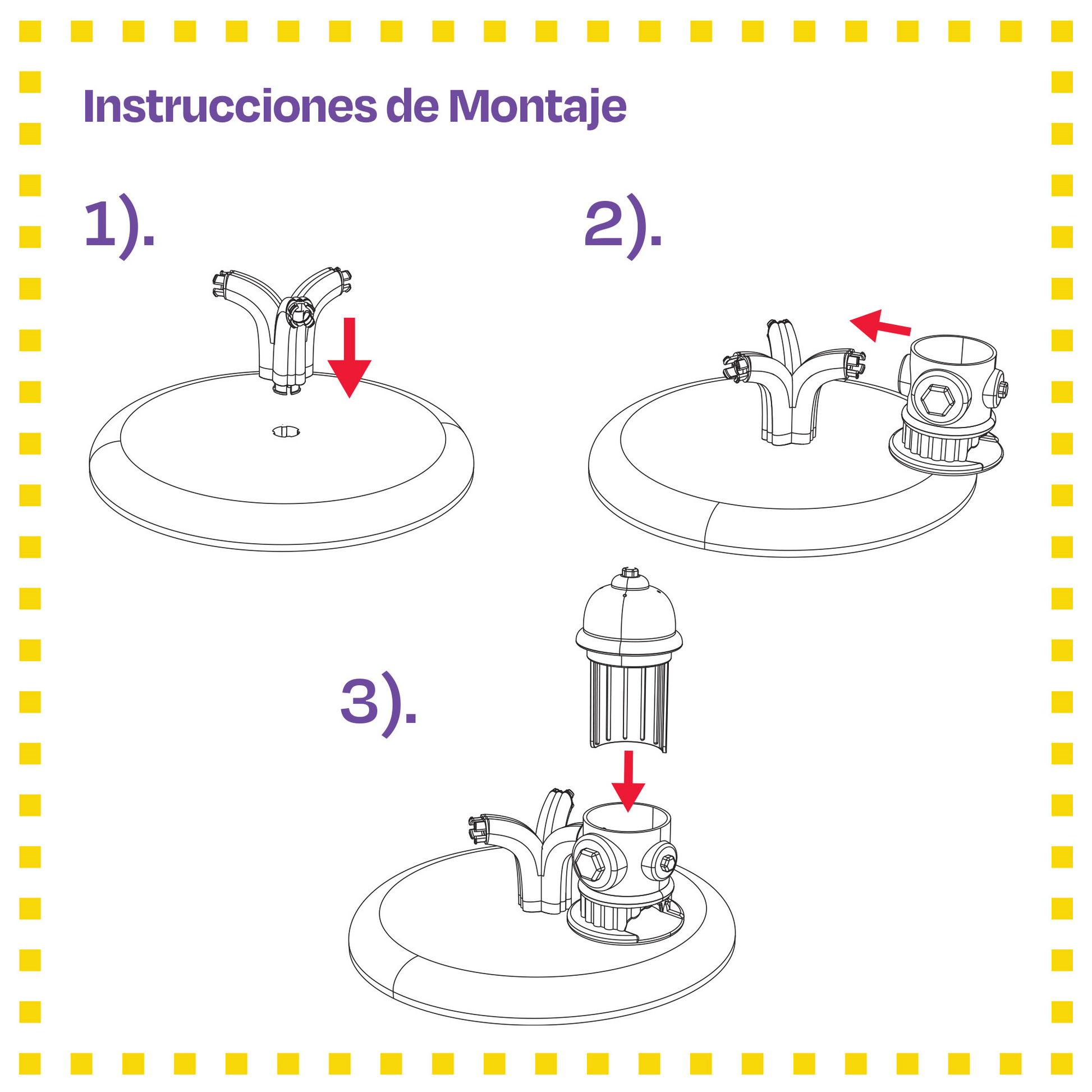 Instrucciones de Montaje

1).

2).

3).