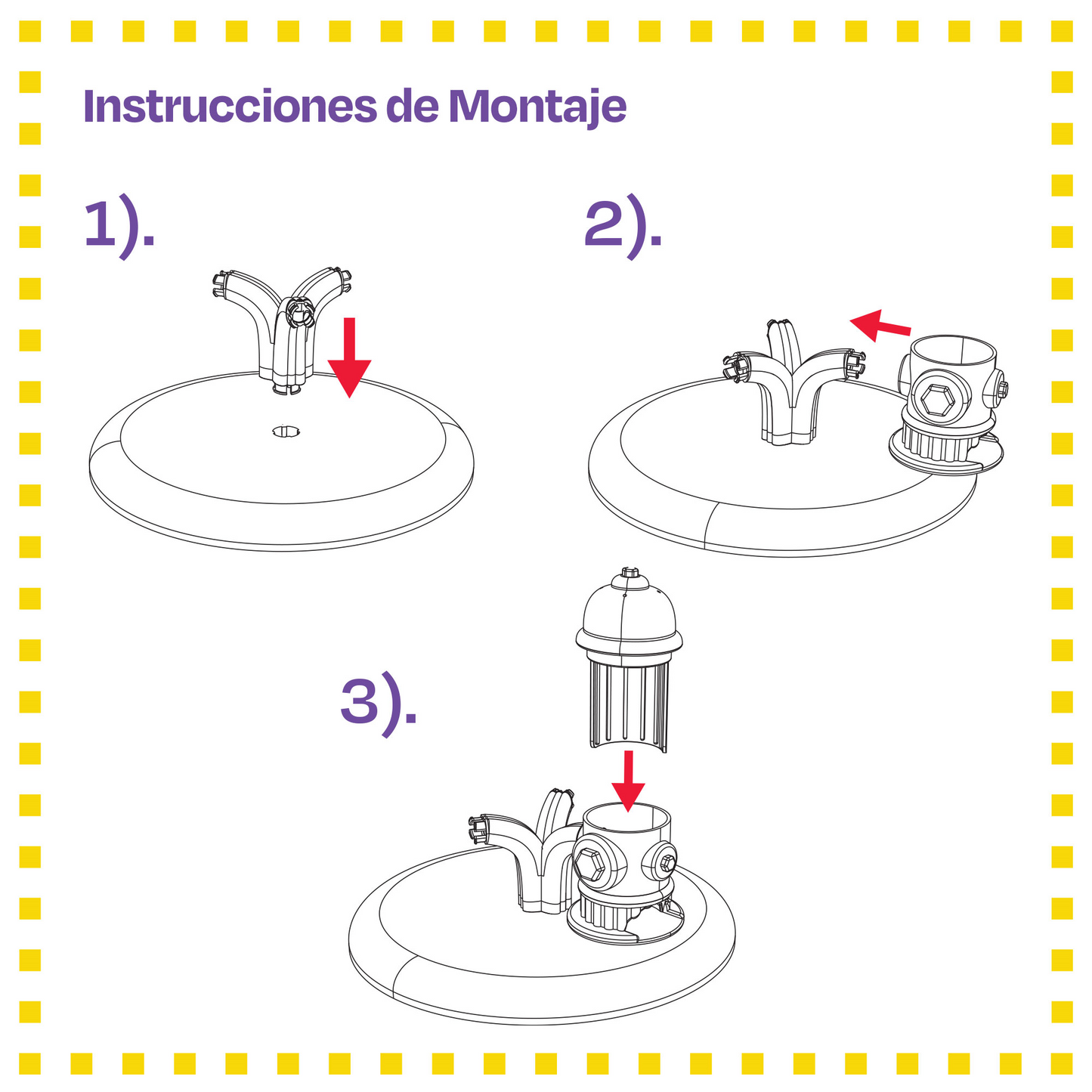 Instrucciones de Montaje

1).

2).

3).