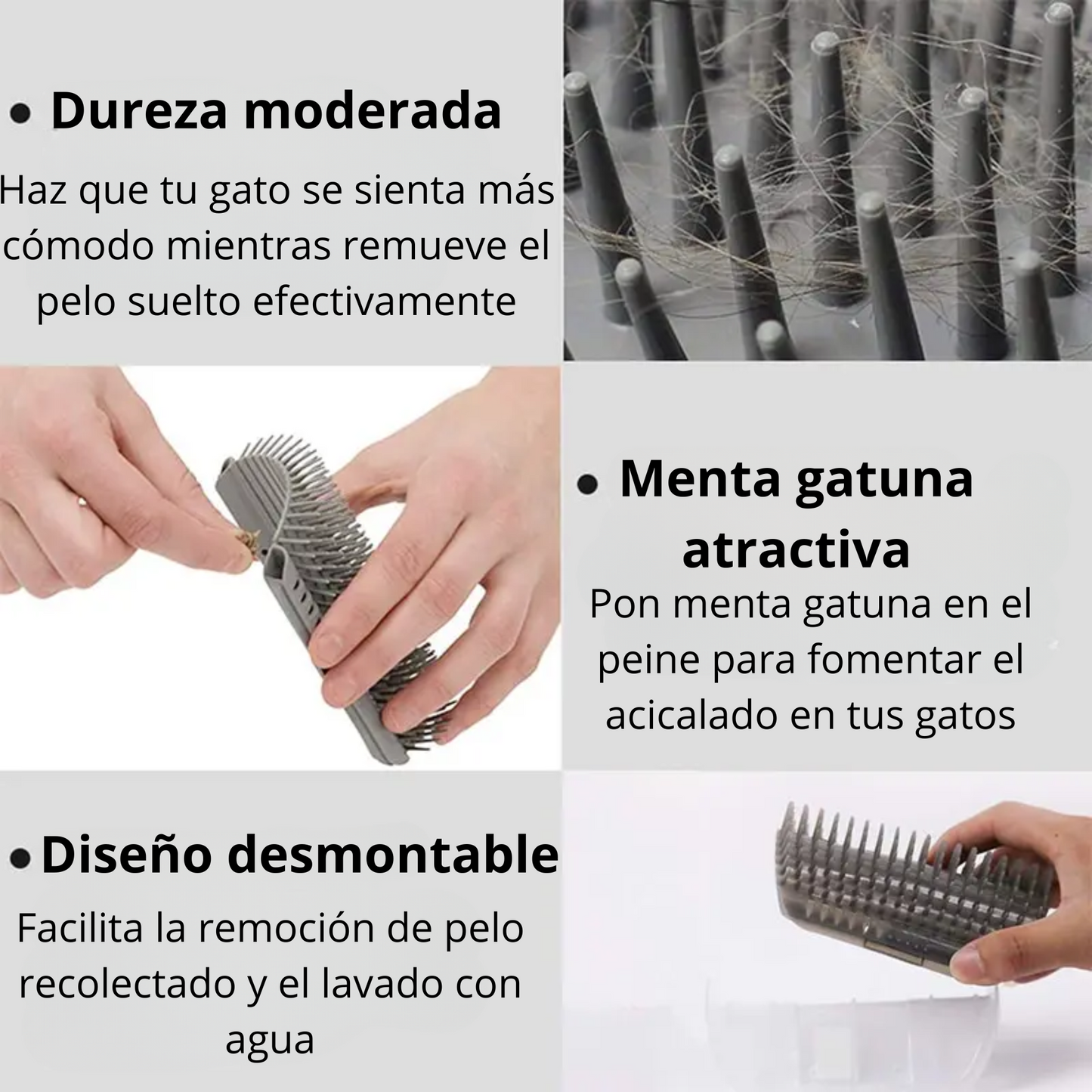 • Dureza moderada

Haz que tu gato se sienta más cómodo mientras remueve el pelo suelto efectivamente

• Menta gatuna atractiva

Pon menta gatuna en el peine para fomentar el acicalado en tus gatos

• Diseño desmontable

Facilita la remoción de pelo recolectado y el lavado con agua